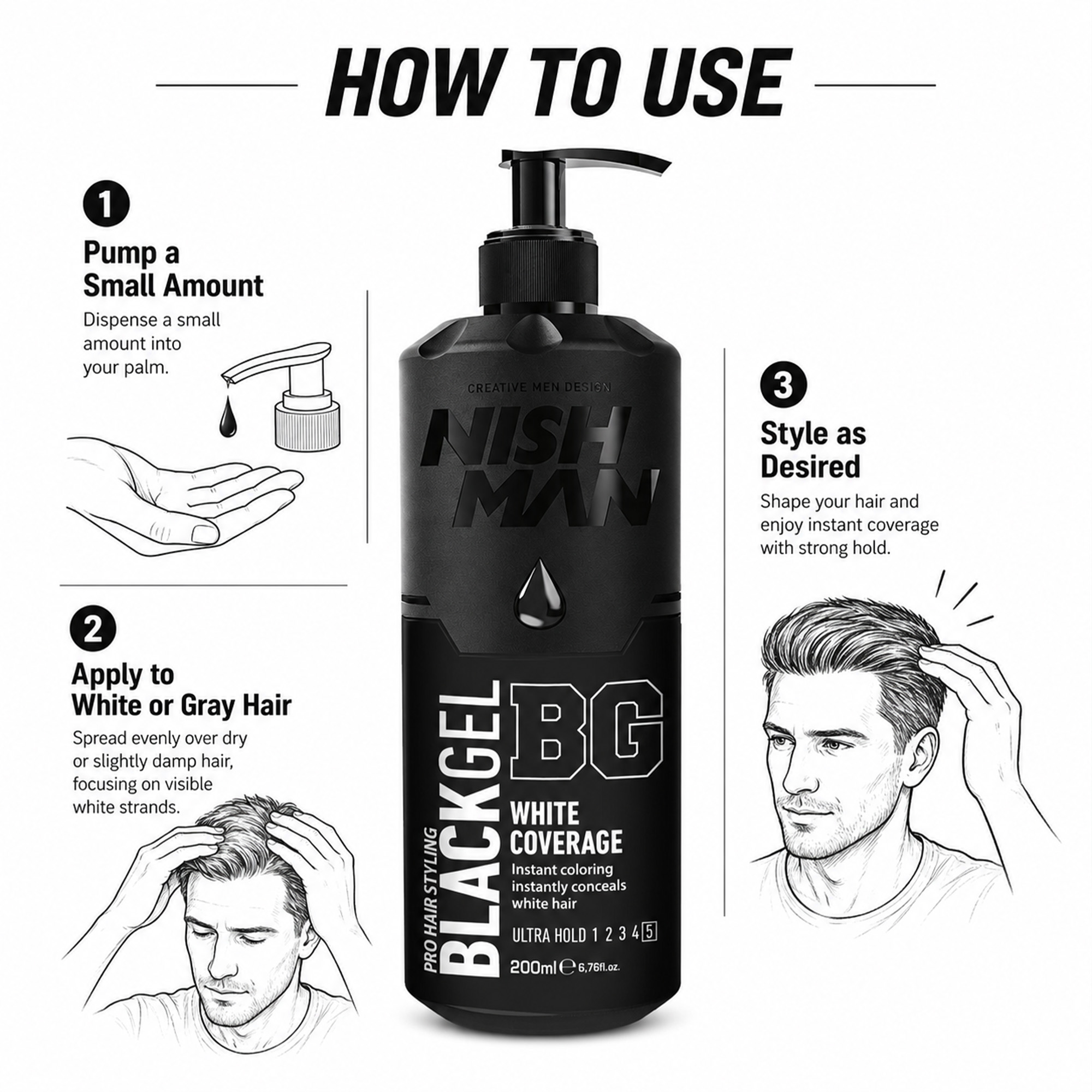 HOW TO USE

1
Pump a Small Amount
Dispense a small amount into your palm.

2
Apply to White or Gray Hair
Spread evenly over dry or slightly damp hair, focusing on visible white strands.

CREATIVE MEN DESIGN
NISH MAN
PRO HAIR STYLING
BLACKGEL
BG
WHITE COVERAGE
Instant coloring instantly conceals white hair
ULTRA HOLD 1 2 3 4 5
200ml ℮ 6,76fl.oz.

3
Style as Desired
Shape your hair and enjoy instant coverage with strong hold.